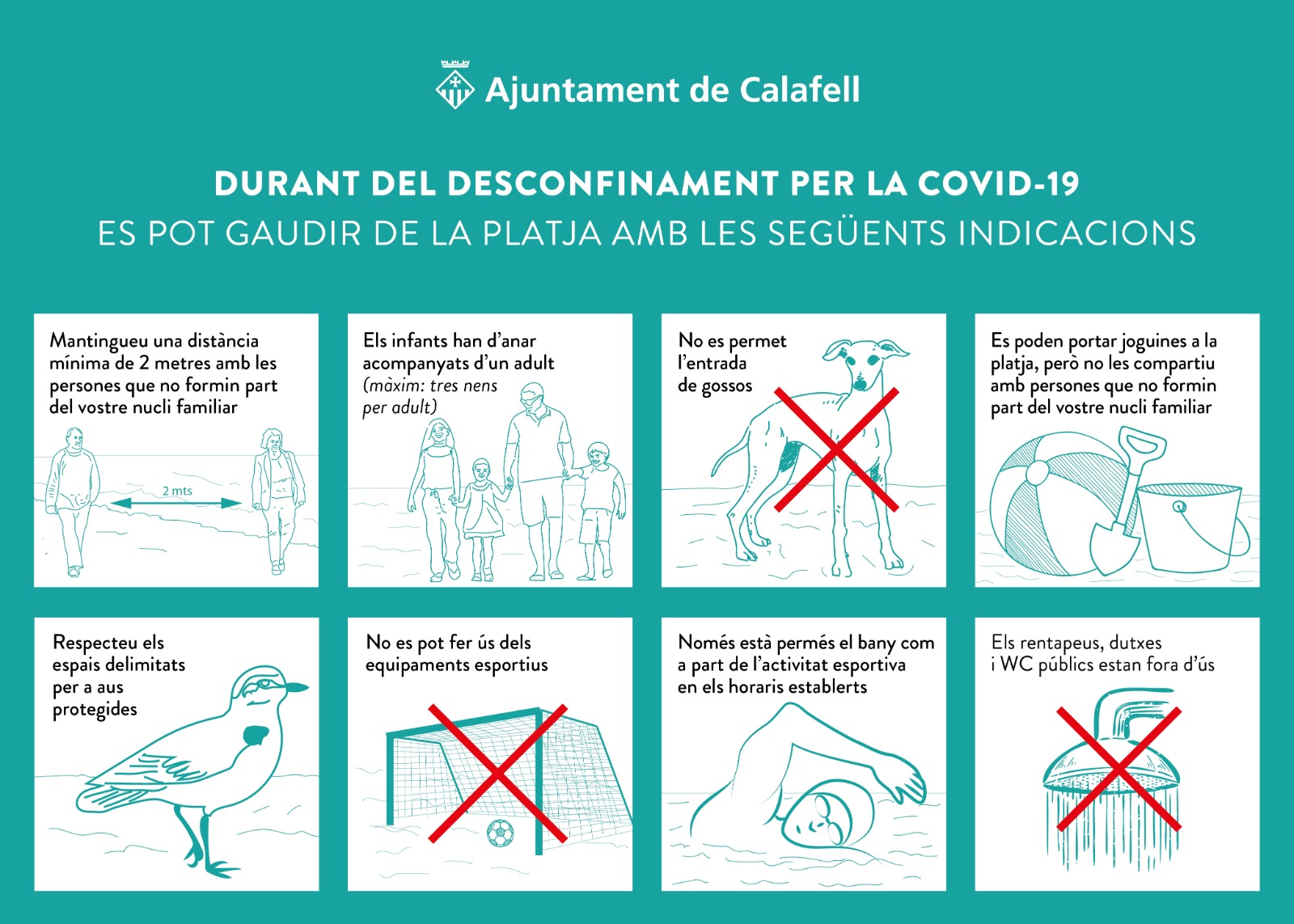 Ajuntament de Calafell

DURANT DEL DESCONFINAMENT PER LA COVID-19
ES POT GAUDIR DE LA PLATJA AMB LES SEGÜENTS INDICACIONS

Mantingueu una distància mínima de 2 metres amb les persones que no formin part del vostre nucli familiar

2 mts

Els infants han d'anar acompanyats d'un adult (màxim: tres nens per adult)

No es permet l'entrada de gossos

Es poden portar joguines a la platja, però no les compartiu amb persones que no formin part del vostre nucli familiar

Respecteu els espais delimitats per a aus protegides

No es pot fer ús dels equipaments esportius

Només està permés el bany com a part de l'activitat esportiva en els horaris establerts

Els rentapeus, dutxes i WC públics estan fora d'ús